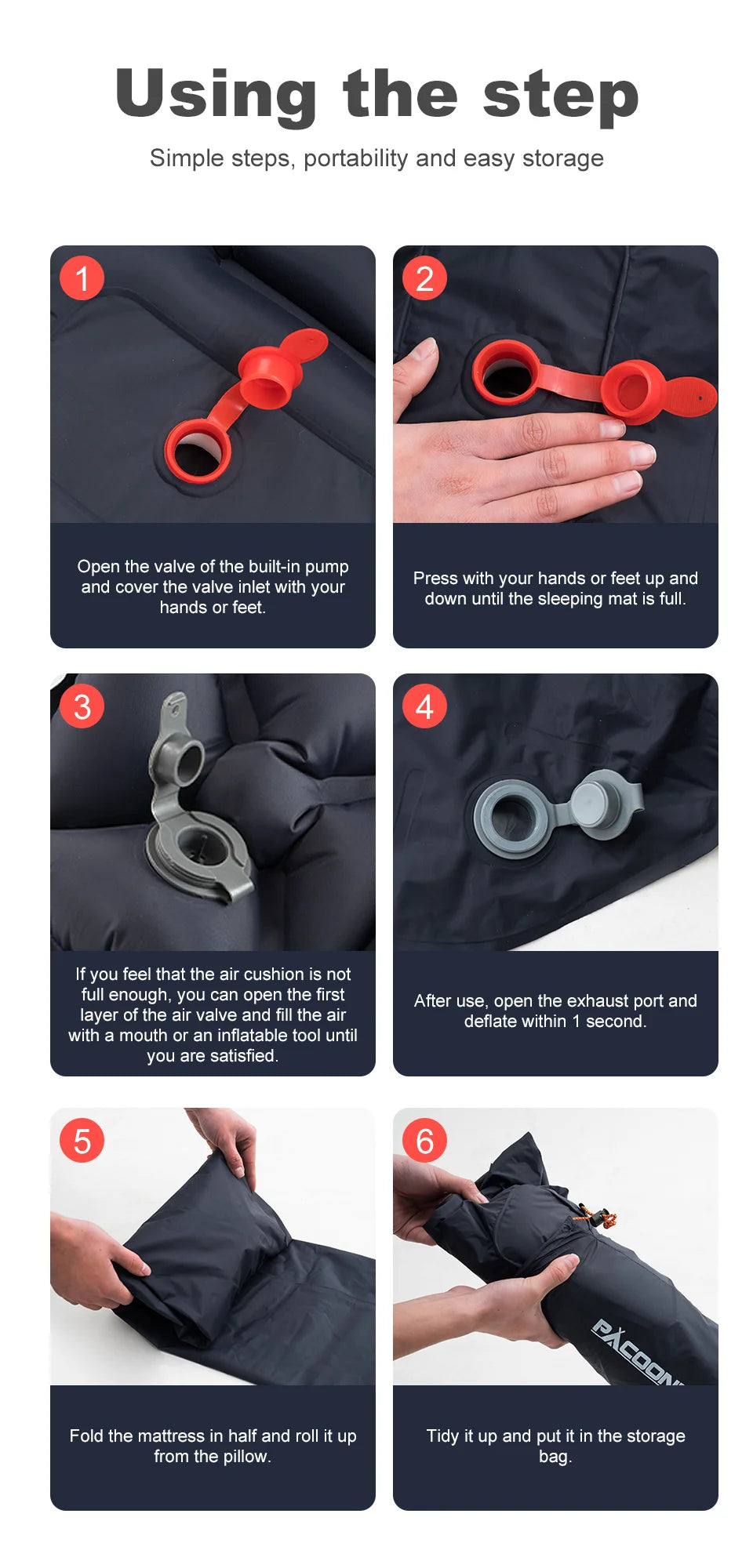 Using the step

Simple steps, portability and easy storage

1

Open the valve of the built-in pump and cover the valve inlet with your hands or feet.

2

Press with your hands or feet up and down until the sleeping mat is full.

3

If you feel that the air cushion is not full enough, you can open the first layer of the air valve and fill the air with a mouth or an inflatable tool until you are satisfied.

4

After use, open the exhaust port and deflate within 1 second.

5

Fold the mattress in half and roll it up from the pillow.

6

PACOON

Tidy it up and put it in the storage bag.